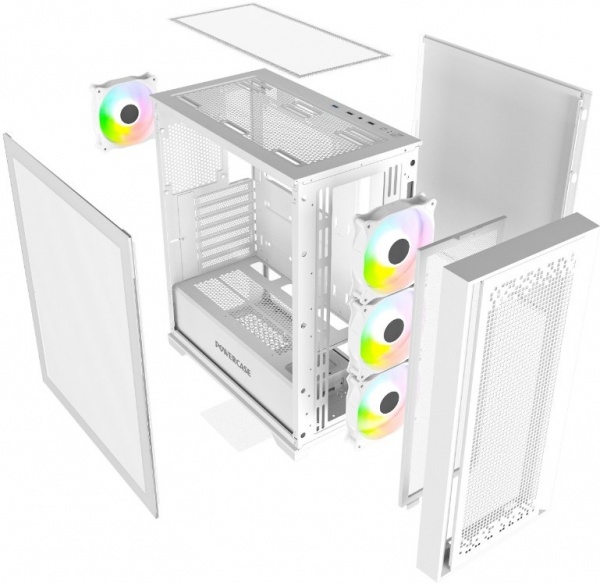 POWERCASE